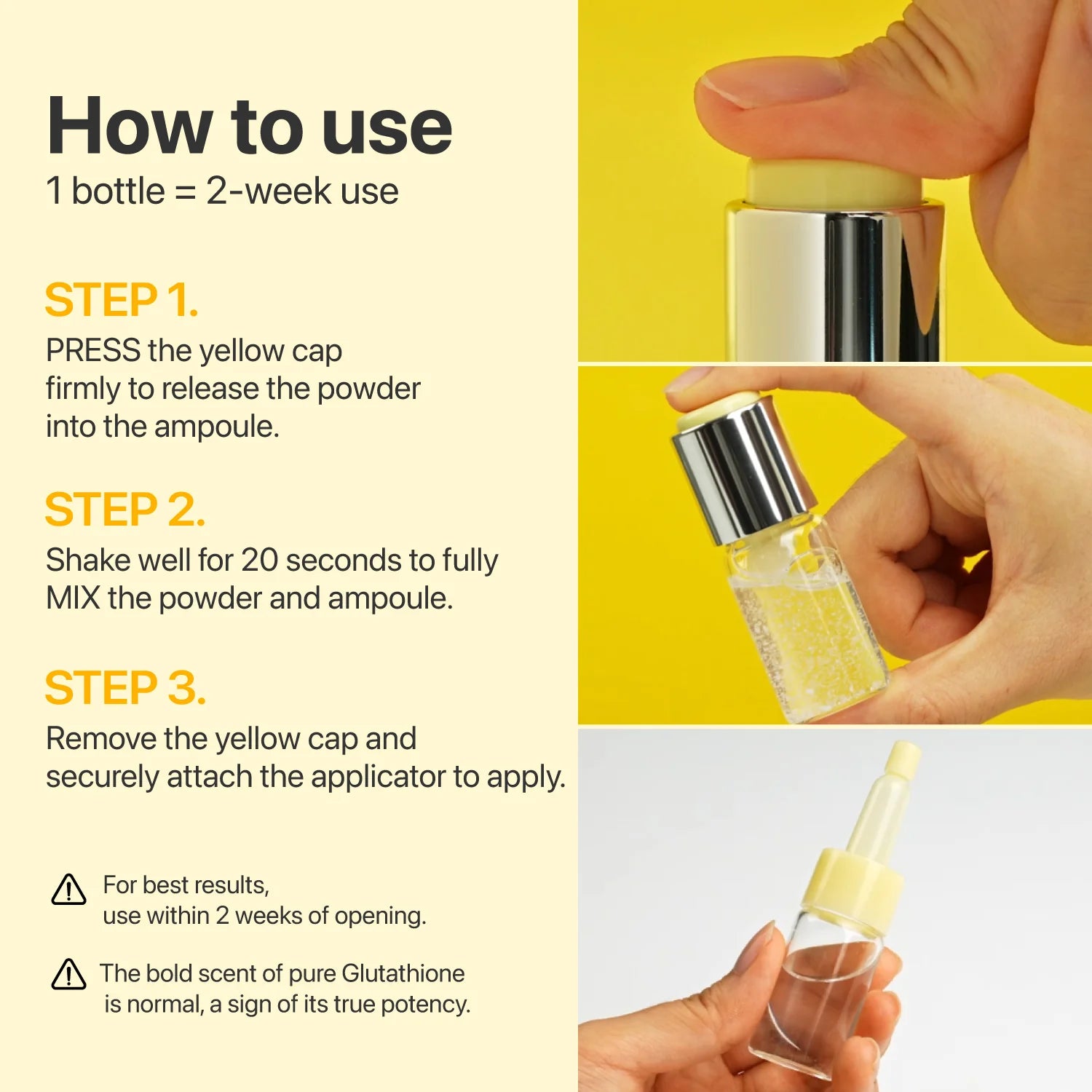 How to use
1 bottle = 2-week use

STEP 1.
PRESS the yellow cap firmly to release the powder into the ampoule.

STEP 2.
Shake well for 20 seconds to fully MIX the powder and ampoule.

STEP 3.
Remove the yellow cap and securely attach the applicator to apply.

For best results, use within 2 weeks of opening.

The bold scent of pure Glutathione is normal, a sign of its true potency.