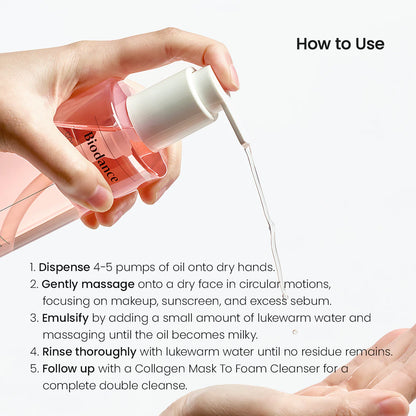 How to Use

Biodance

1. Dispense 4-5 pumps of oil onto dry hands.
2. Gently massage onto a dry face in circular motions, focusing on makeup, sunscreen, and excess sebum.
3. Emulsify by adding a small amount of lukewarm water and massaging until the oil becomes milky.
4. Rinse thoroughly with lukewarm water until no residue remains.
5. Follow up with a Collagen Mask To Foam Cleanser for a complete double cleanse.